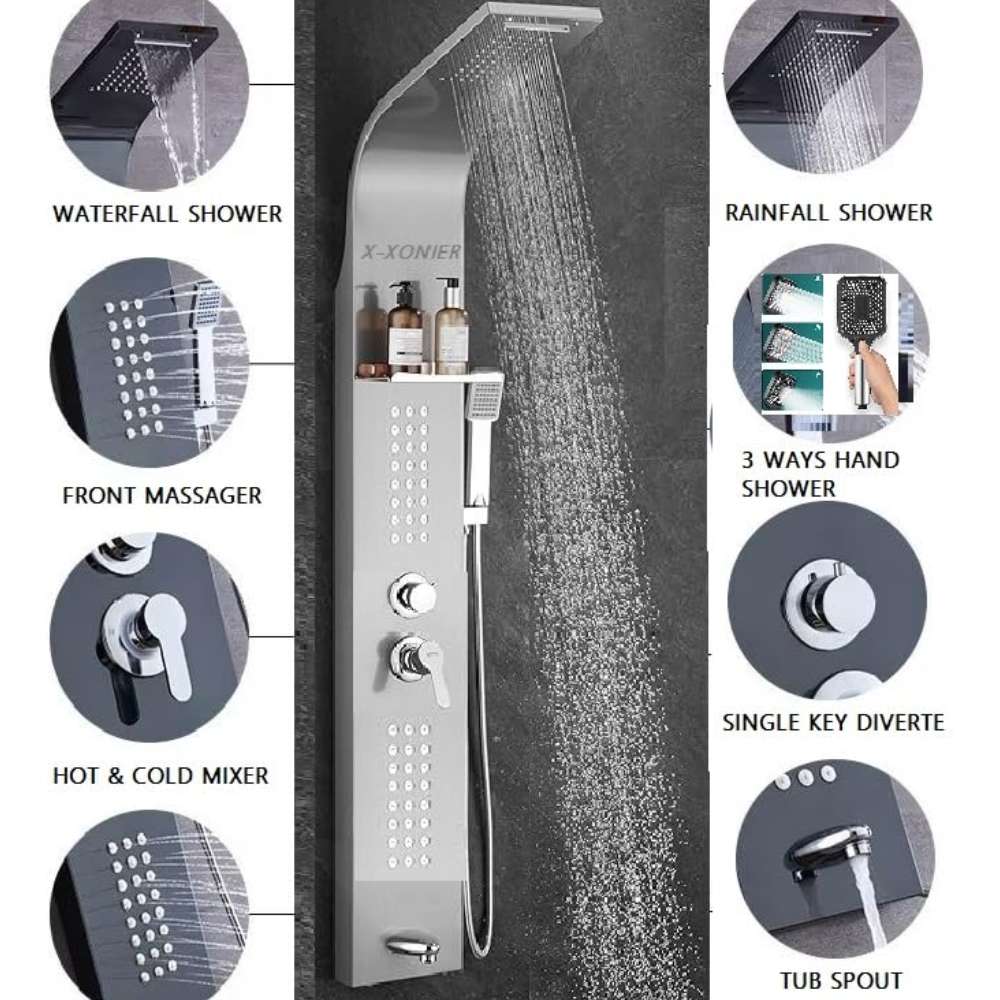 WATERFALL SHOWER

FRONT MASSAGER

HOT & COLD MIXER

X-XONIER

RAINFALL SHOWER

3 WAYS HAND SHOWER

SINGLE KEY DIVERTE

TUB SPOUT