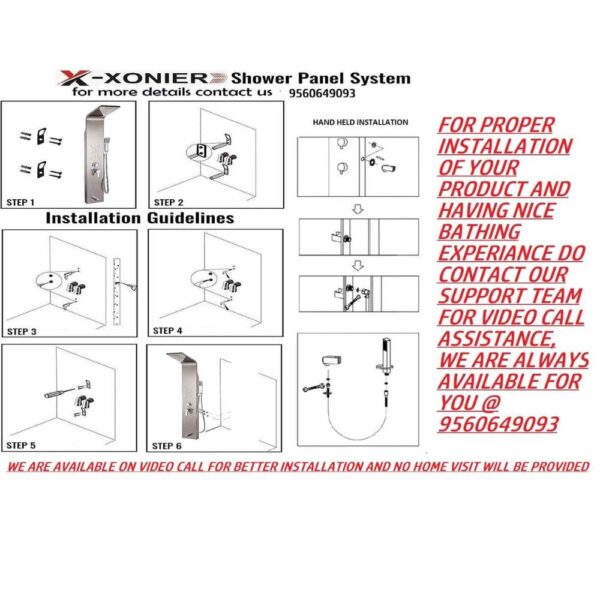 X-XONIER Shower Panel System
for more details contact us 9560649093

STEP 1

STEP 2

Installation Guidelines

STEP 3

STEP 4

STEP 5

STEP 6

HAND HELD INSTALLATION

FOR PROPER INSTALLATION OF YOUR PRODUCT AND HAVING NICE BATHING EXPERIANCE DO CONTACT OUR SUPPORT TEAM FOR VIDEO CALL ASSISTANCE, WE ARE ALWAYS AVAILABLE FOR YOU @ 9560649093

WE ARE AVAILABLE ON VIDEO CALL FOR BETTER INSTALLATION AND NO HOME VISIT WILL BE PROVIDED