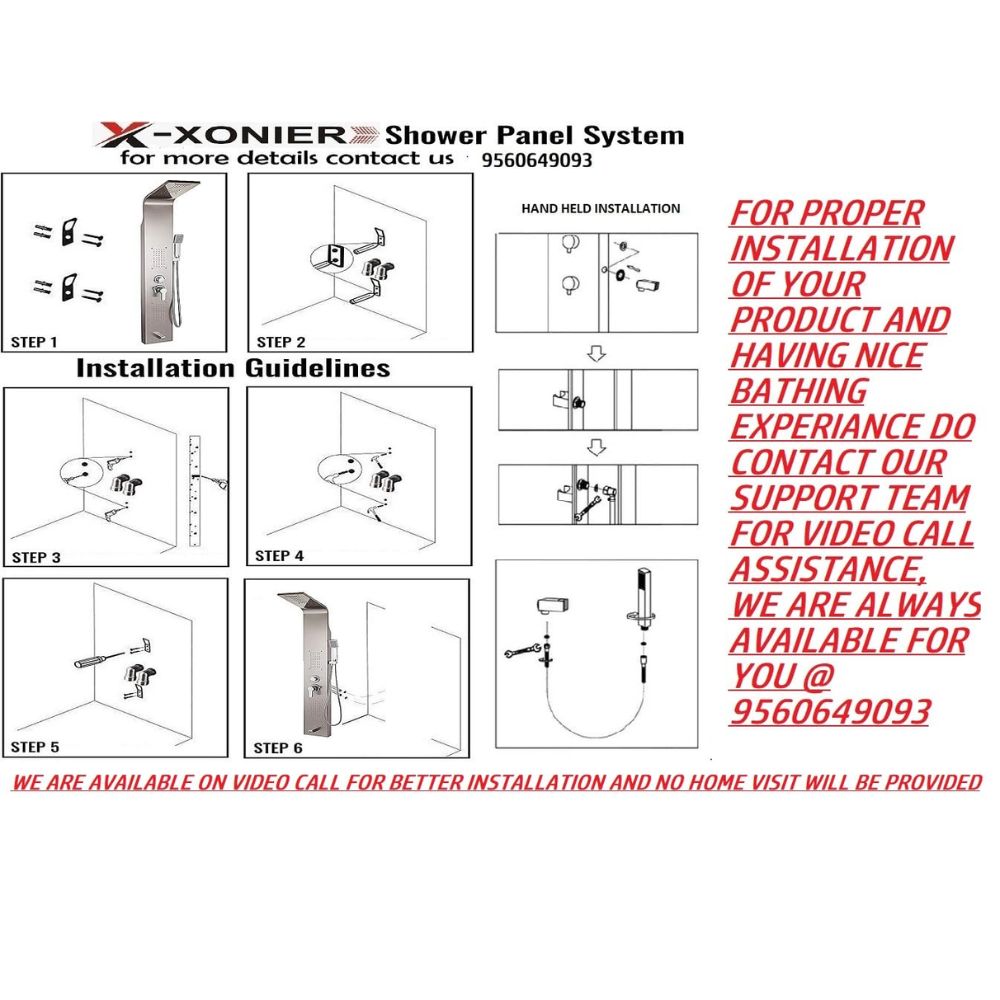 X-XONIER Shower Panel System
for more details contact us 9560649093

STEP 1

STEP 2

Installation Guidelines

STEP 3

STEP 4

STEP 5

STEP 6

HAND HELD INSTALLATION

FOR PROPER INSTALLATION OF YOUR PRODUCT AND HAVING NICE BATHING EXPERIANCE DO CONTACT OUR SUPPORT TEAM FOR VIDEO CALL ASSISTANCE, WE ARE ALWAYS AVAILABLE FOR YOU @ 9560649093

WE ARE AVAILABLE ON VIDEO CALL FOR BETTER INSTALLATION AND NO HOME VISIT WILL BE PROVIDED