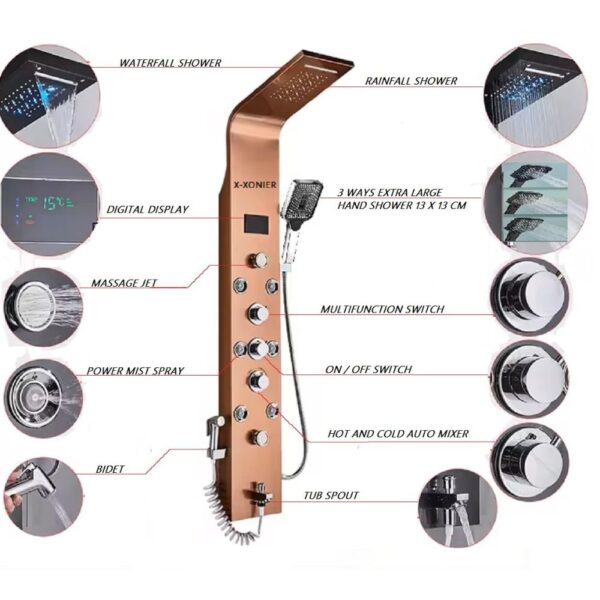 WATERFALL SHOWER

RAINFALL SHOWER

X-XONIER

15°C

DIGITAL DISPLAY

3 WAYS EXTRA LARGE HAND SHOWER 13 X 13 CM

MASSAGE JET

MULTIFUNCTION SWITCH

POWER MIST SPRAY

ON / OFF SWITCH

HOT AND COLD AUTO MIXER

BIDET

TUB SPOUT