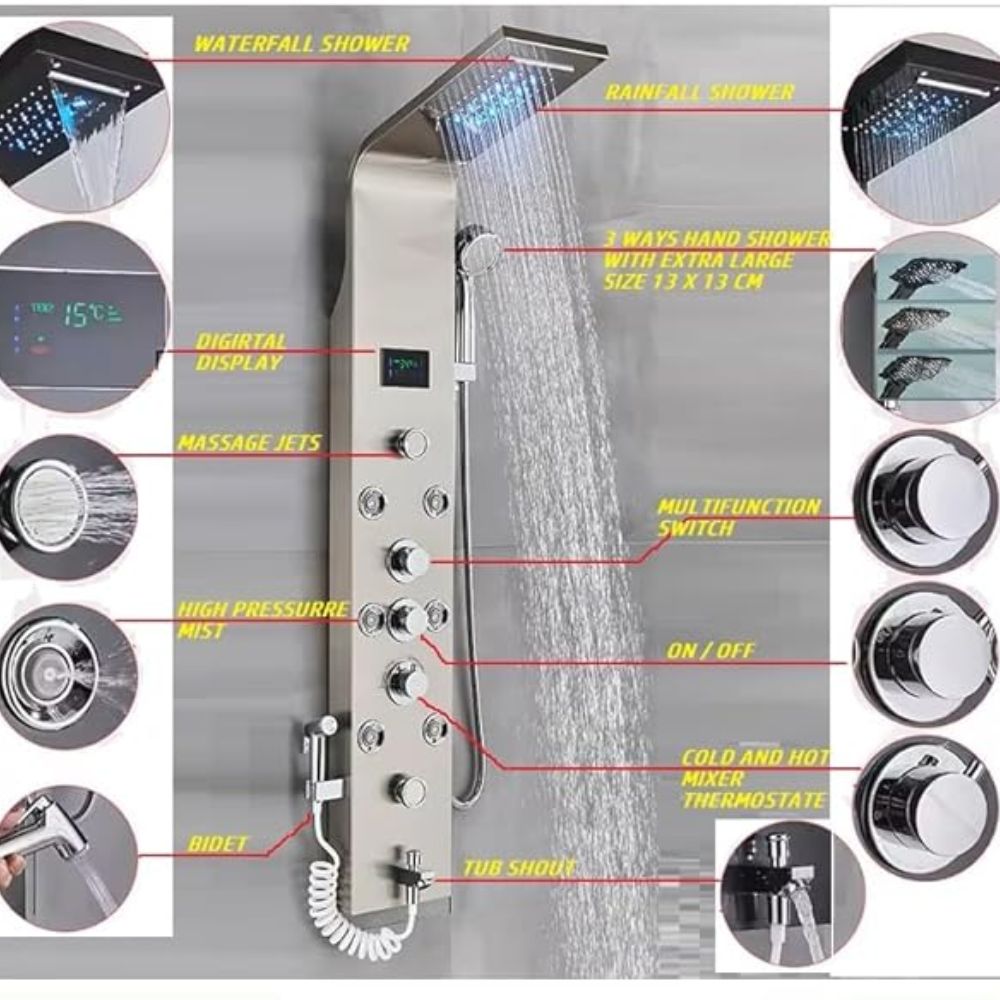 WATERFALL SHOWER

RAINFALL SHOWER

3 WAYS HAND SHOWER WITH EXTRA LARGE SIZE 13 X 13 CM

TEMP 15℃

DIGIRTAL DISPLAY

MASSAGE JETS

MULTIFUNCTION SWITCH

HIGH PRESSURRE MIST

ON / OFF

COLD AND HOT MIXER THERMOSTATE

BIDET

TUB SHOUT