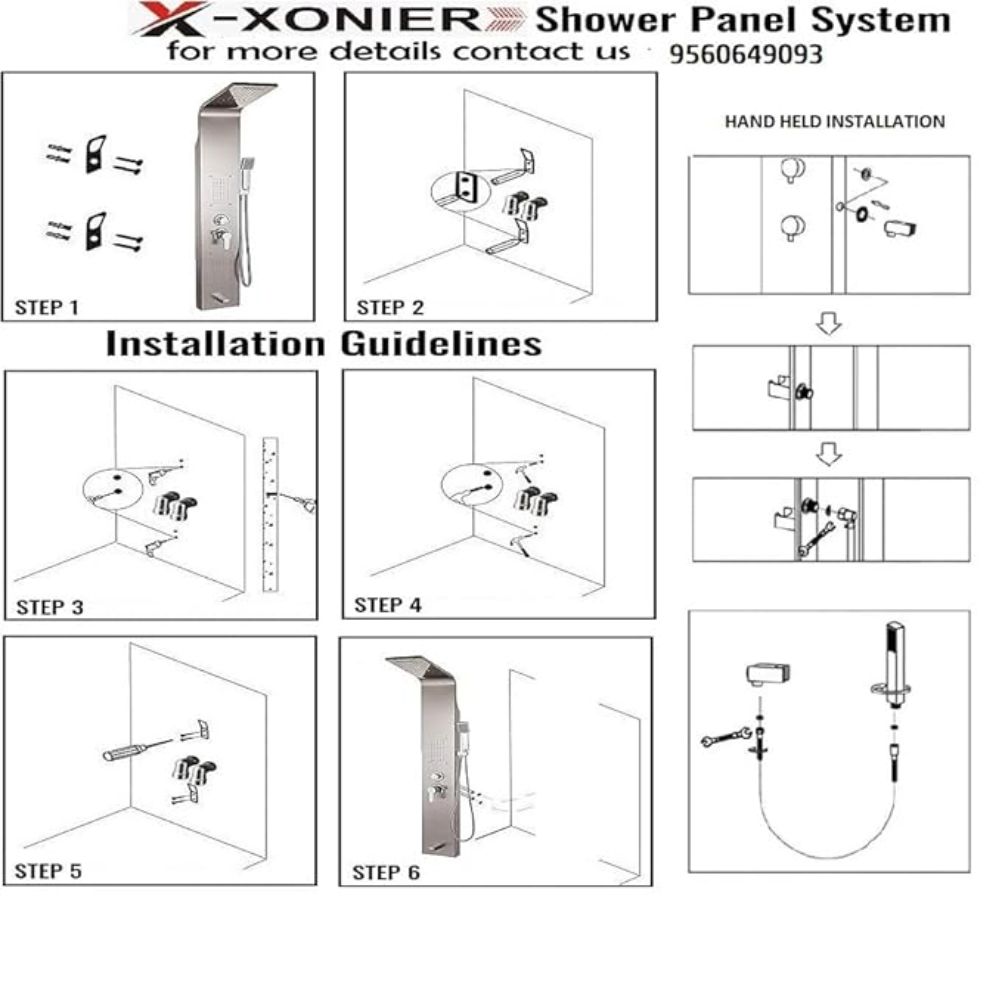 X-XONIER Shower Panel System
for more details contact us 9560649093

STEP 1

STEP 2

HAND HELD INSTALLATION

Installation Guidelines

STEP 3

STEP 4

STEP 5

STEP 6