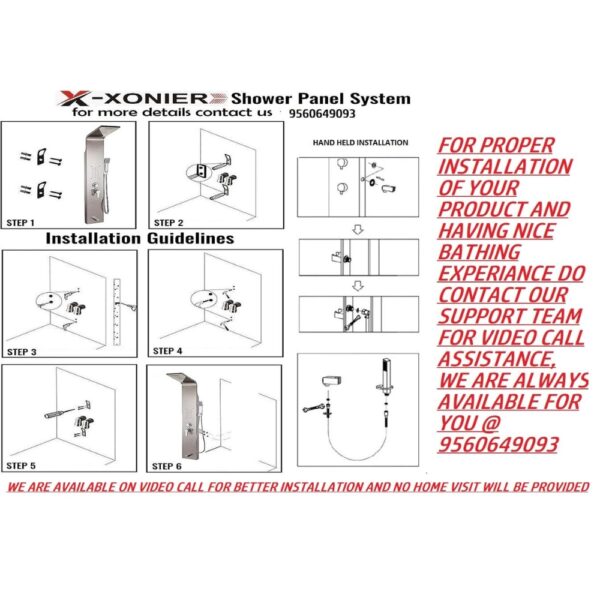 X-XONIER Shower Panel System
for more details contact us 9560649093

STEP 1

STEP 2

Installation Guidelines

STEP 3

STEP 4

STEP 5

STEP 6

HAND HELD INSTALLATION

FOR PROPER INSTALLATION OF YOUR PRODUCT AND HAVING NICE BATHING EXPERIANCE DO CONTACT OUR SUPPORT TEAM FOR VIDEO CALL ASSISTANCE, WE ARE ALWAYS AVAILABLE FOR YOU @ 9560649093

WE ARE AVAILABLE ON VIDEO CALL FOR BETTER INSTALLATION AND NO HOME VISIT WILL BE PROVIDED