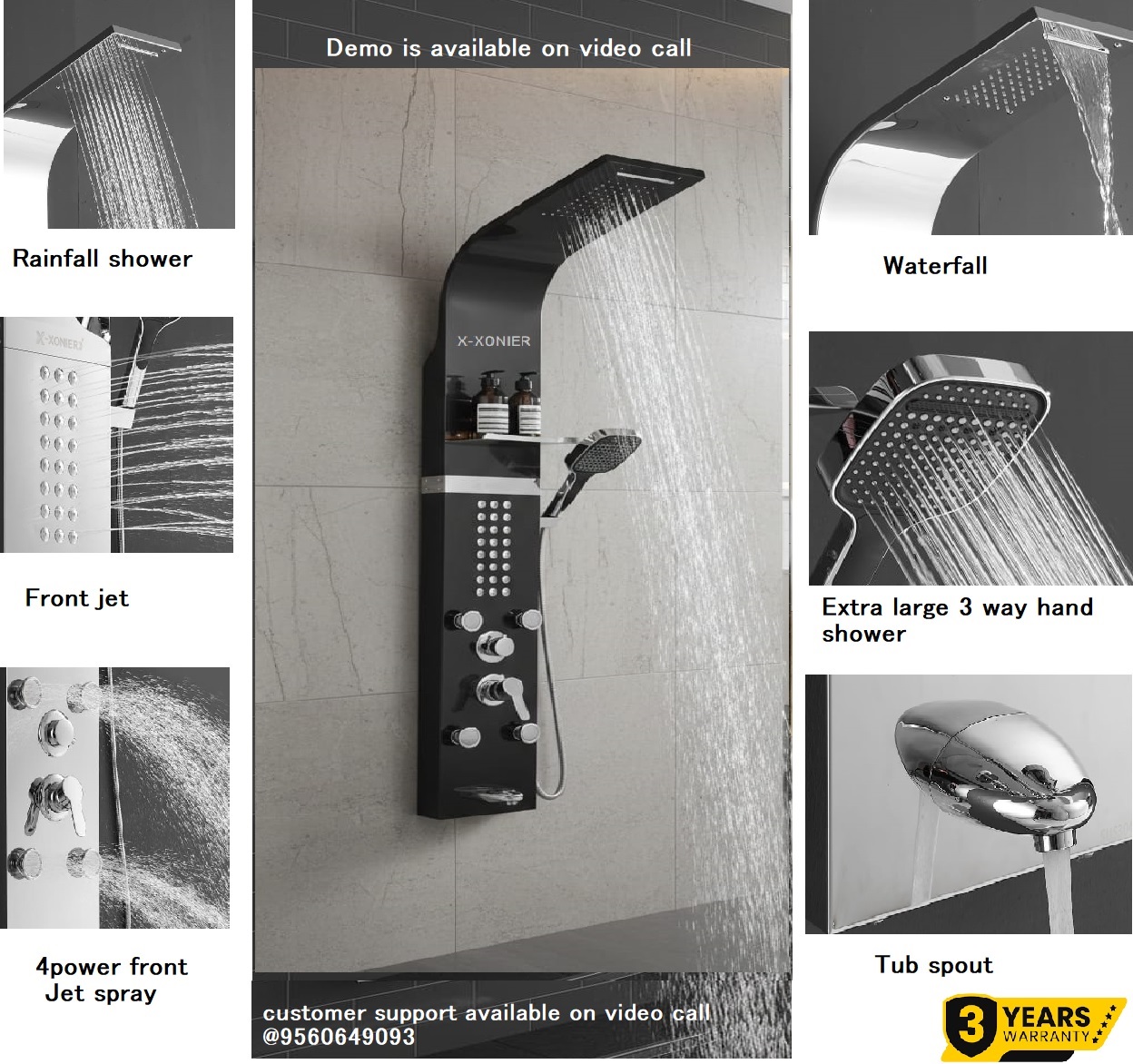 Rainfall shower

X-XONIER

Front jet

4power front Jet spray

Demo is available on video call

X-XONIER

customer support available on video call @9560649093

Waterfall

Extra large 3 way hand shower

Tub spout

3 YEARS WARRANTY